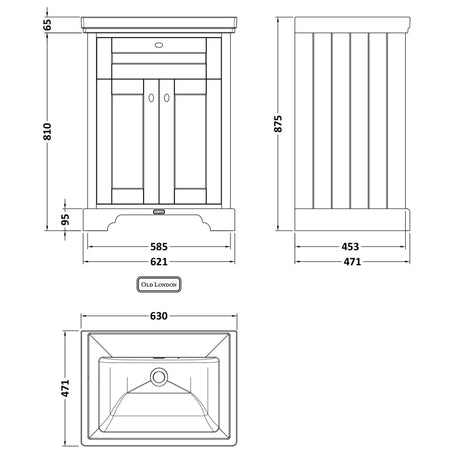 65

810

95

585

621

875

453

471

OLD LONDON

630

471