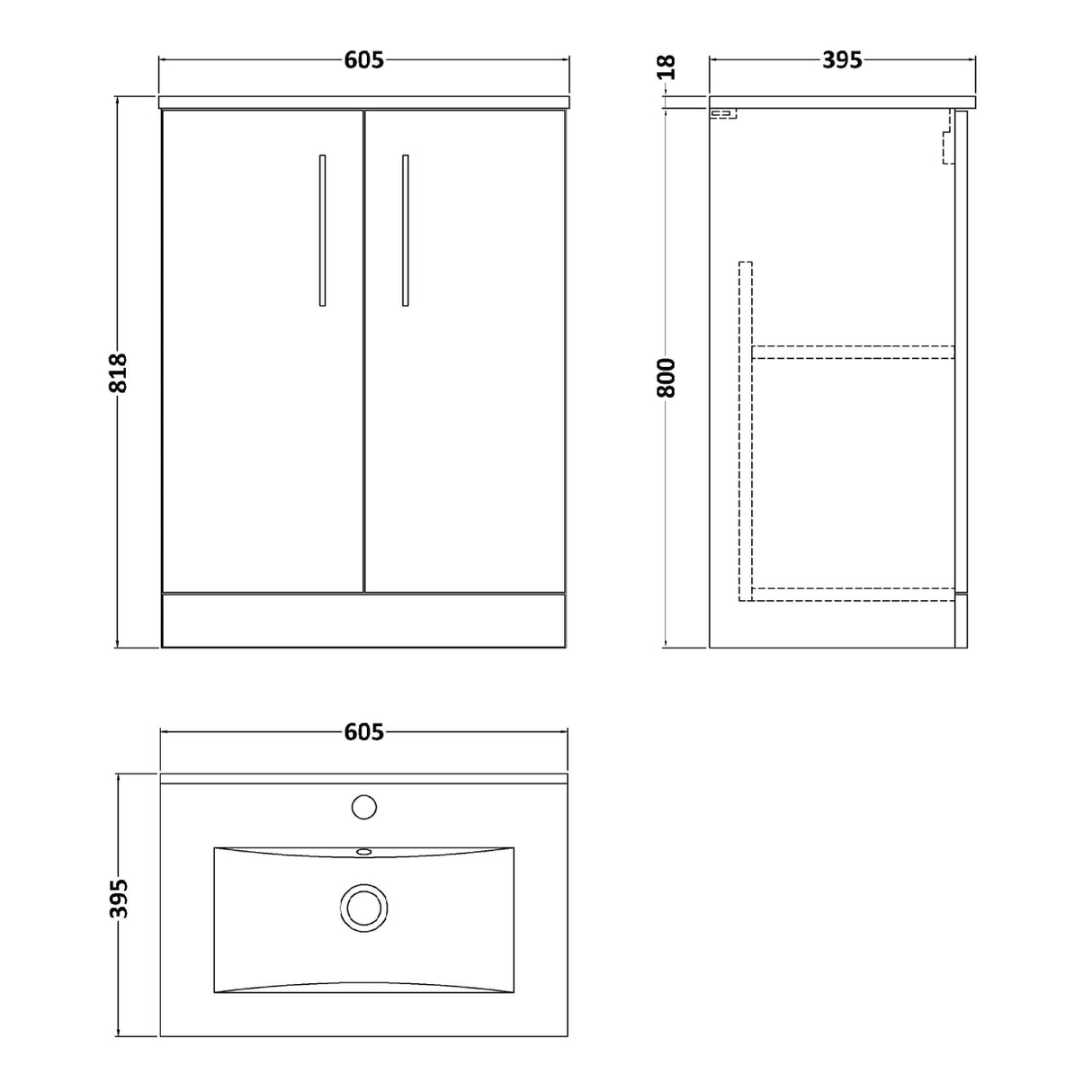 605

818

18

395

800

605

395